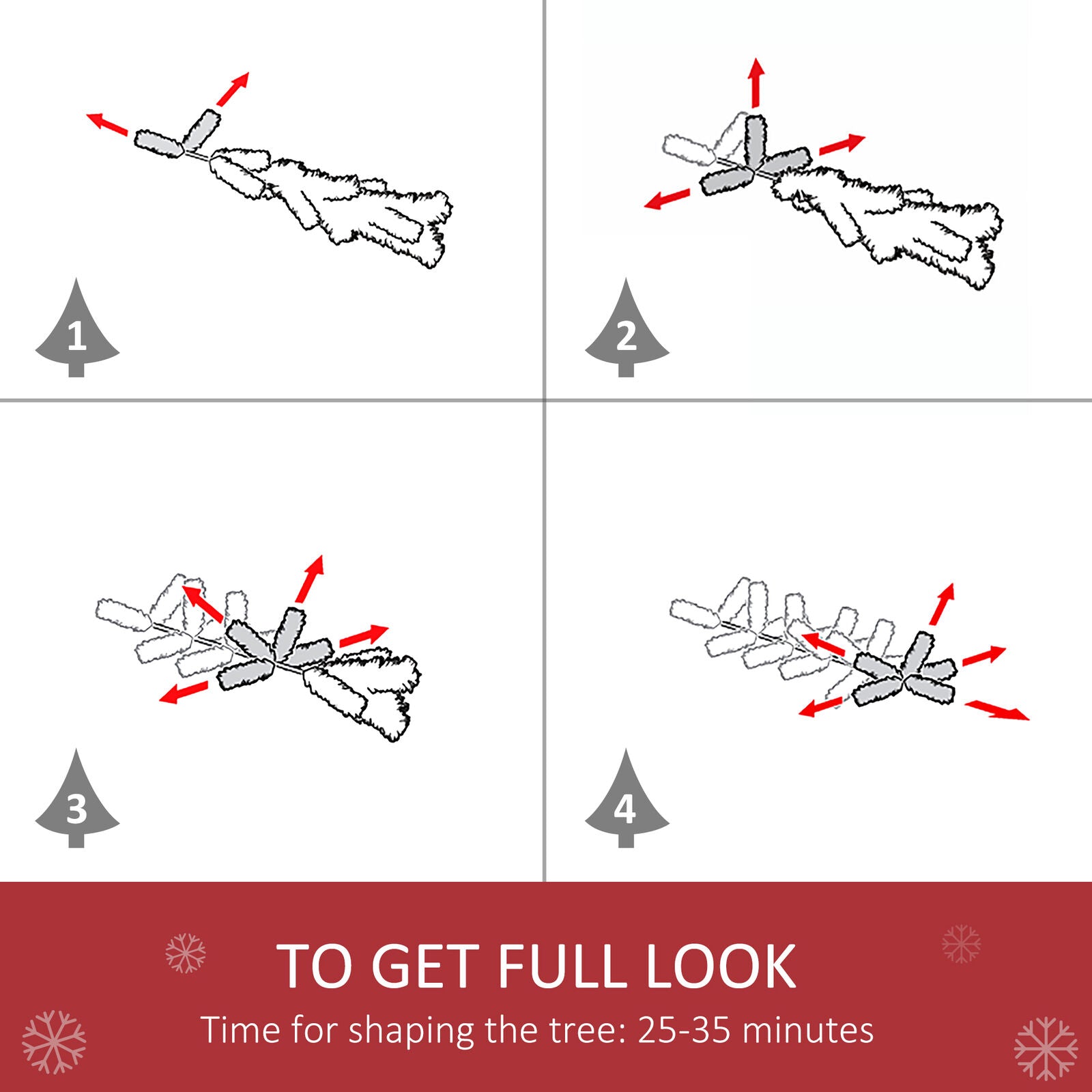 1

2

3

4

TO GET FULL LOOK

Time for shaping the tree: 25-35 minutes